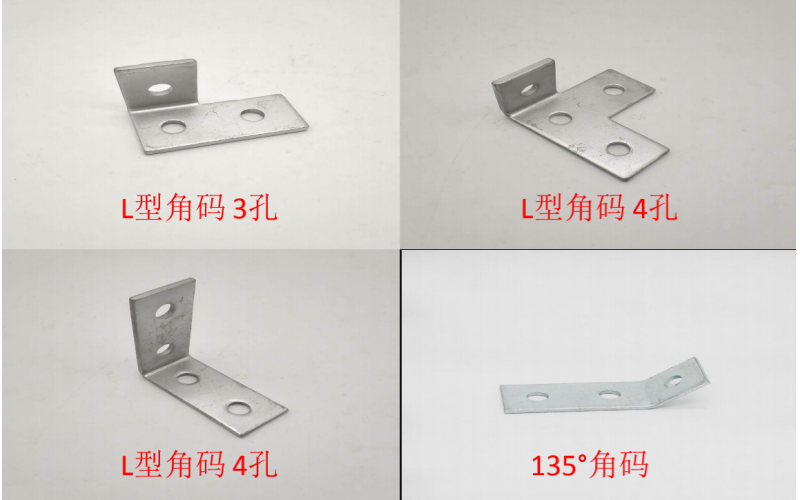 L型角码 3孔

L型角码 4孔

L型角码 4孔

135°角码